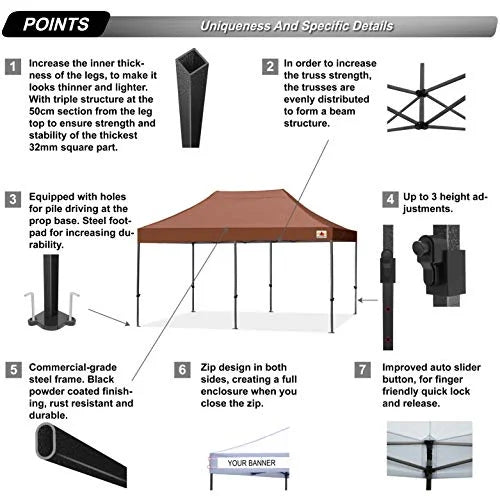 POINTS

Uniqueness And Specific Details

1 Increase the inner thickness of the legs, to make it looks thinner and lighter. With triple structure at the 50cm section from the leg top to ensure strength and stability of the thickest 32mm square part.

2 In order to increase the truss strength, the trusses are evenly distributed to form a beam structure.

3 Equipped with holes for pile driving at the prop base. Steel footpad for increasing durability.

4 Up to 3 height adjustments.

5 Commercial-grade steel frame. Black powder coated finishing, rust resistant and durable.

6 Zip design in both sides, creating a full enclosure when you close the zip.

7 Improved auto slider button, for finger friendly quick lock and release.

YOUR BANNER