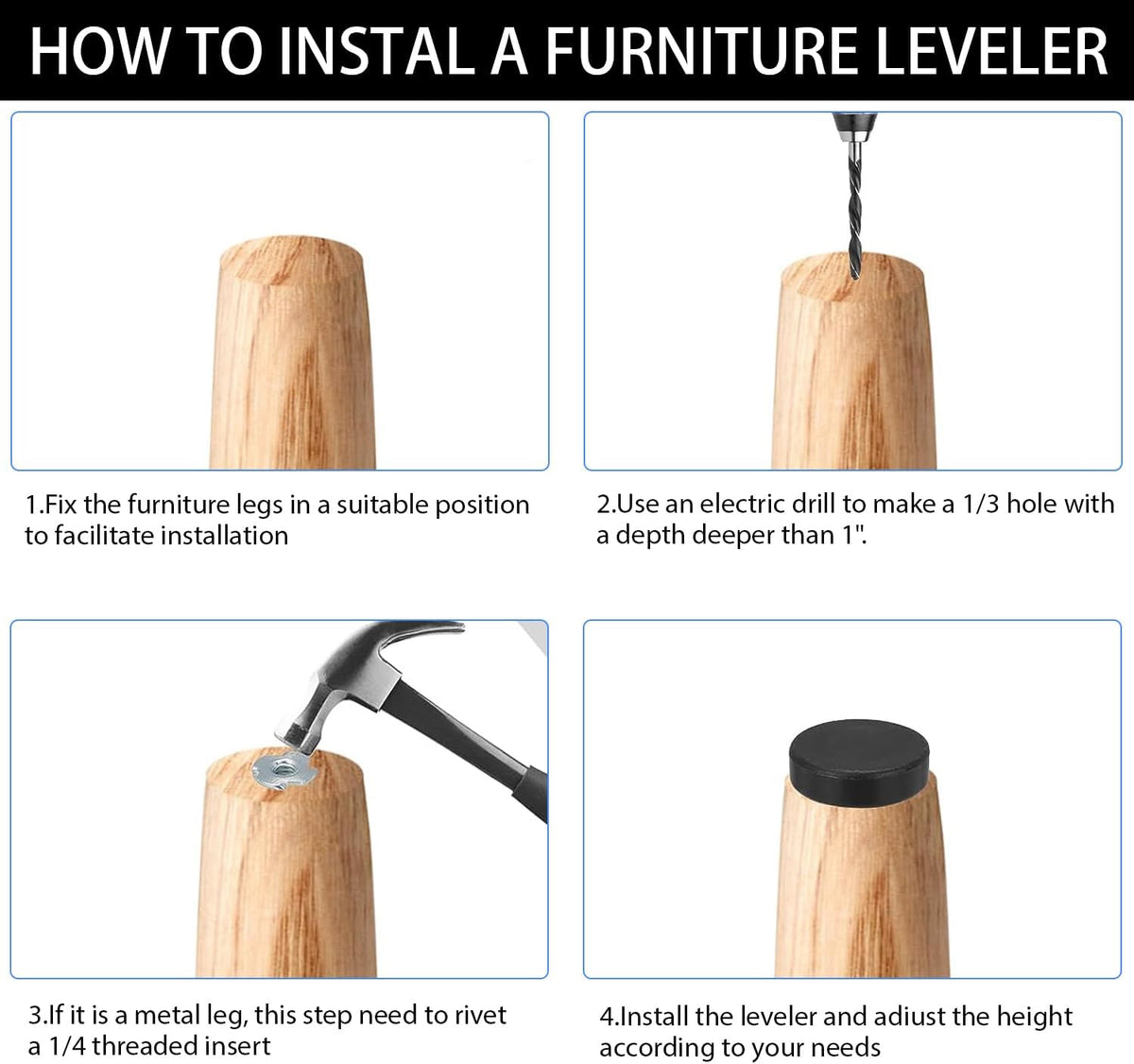 HOW TO INSTAL A FURNITURE LEVELER

1.Fix the furniture legs in a suitable position to facilitate installation

2.Use an electric drill to make a 1/3 hole with a depth deeper than 1".

3.If it is a metal leg, this step need to rivet a 1/4 threaded insert

4.Install the leveler and adiust the height according to your needs